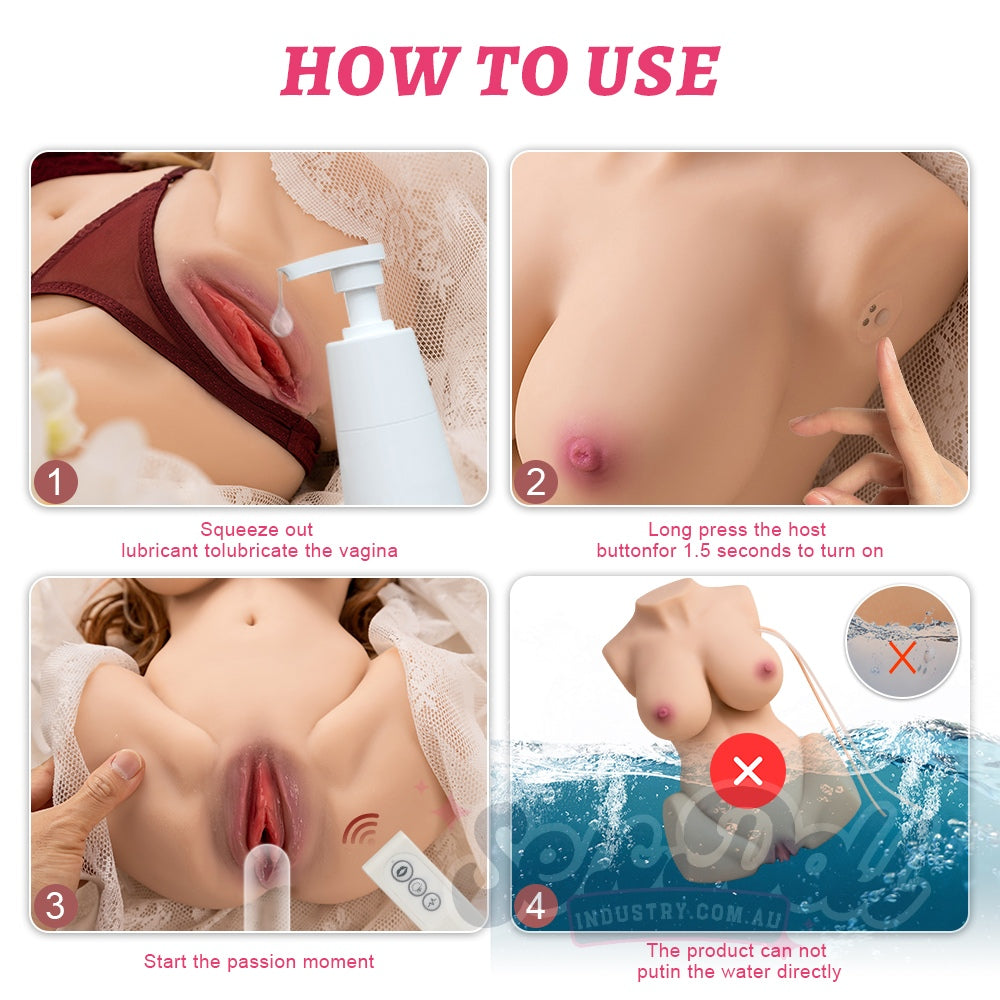 HOW TO USE

1

Squeeze out lubricant tolubricate the vagina

2

Long press the host buttonfor 1.5 seconds to turn on

3

Start the passion moment

4

INDUSTRY.COM.AU

The product can not putin the water directly